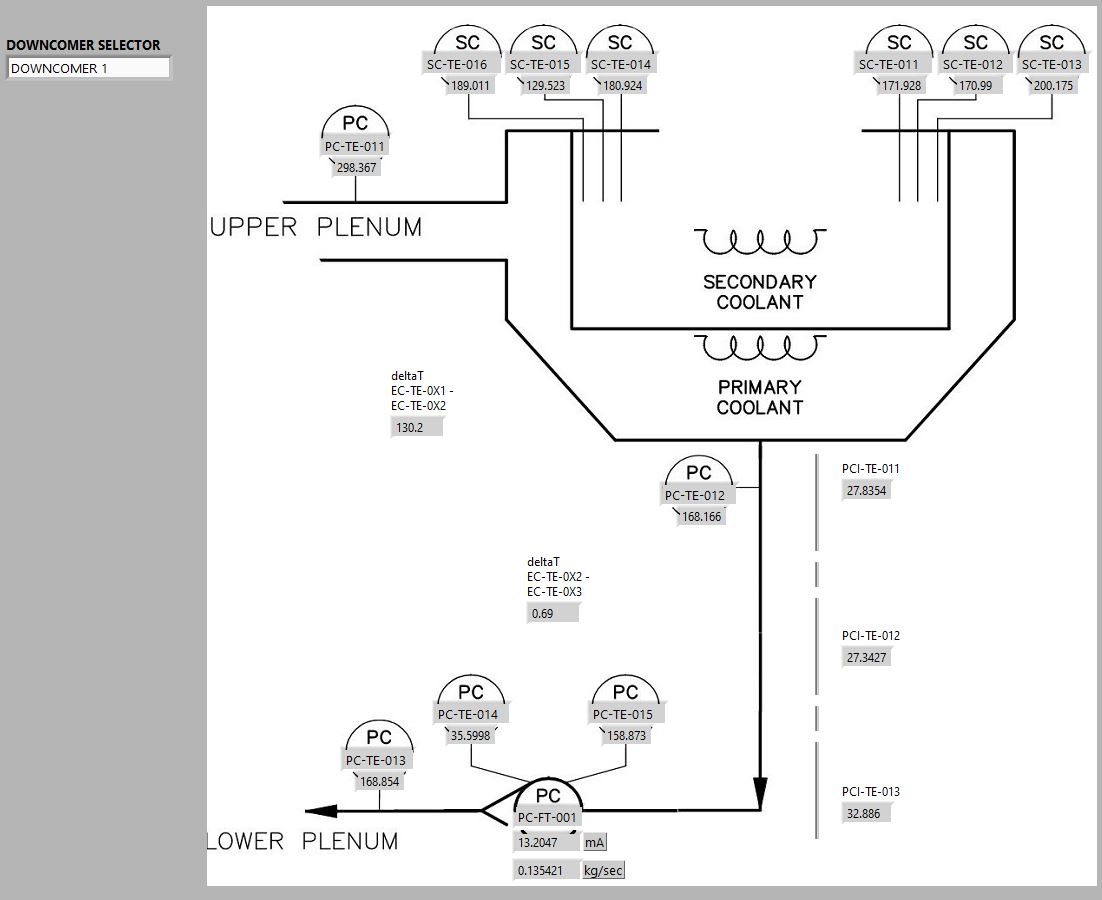 DOWNCOMER SELECTOR
DOWNCOMER 1

SC
SC-TE-016
189.011

SC
SC-TE-015
129.523

SC
SC-TE-014
180.924

SC
SC-TE-011
171.928

SC
SC-TE-012
170.99

SC
SC-TE-013
200.175

PC
PC-TE-011
298.367

UPPER PLENUM

SECONDARY COOLANT

PRIMARY COOLANT

deltaT
EC-TE-0X1 -
EC-TE-0X2
130.2

PC
PC-TE-012
168.166

PCI-TE-011
27.8354

deltaT
EC-TE-0X2 -
EC-TE-0X3
0.69

PCI-TE-012
27.3427

PC
PC-TE-014
35.5998

PC
PC-TE-015
158.873

PC
PC-TE-013
168.854

PC
PC-FT-001
13.2047 mA
0.135421 kg/sec

PCI-TE-013
32.886

LOWER PLENUM