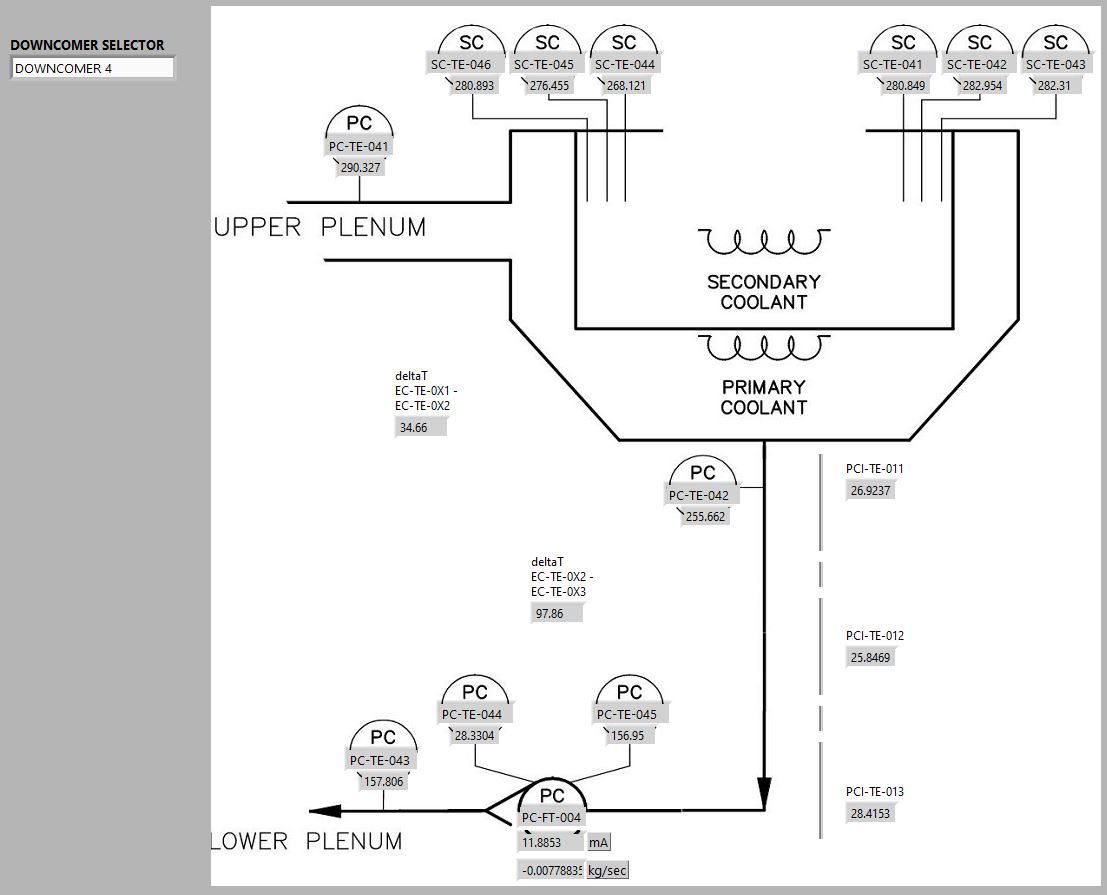 DOWNCOMER SELECTOR
DOWNCOMER 4

SC
SC-TE-046
280.893

SC
SC-TE-045
276.455

SC
SC-TE-044
268.121

SC
SC-TE-041
280.849

SC
SC-TE-042
282.954

SC
SC-TE-043
282.31

PC
PC-TE-041
290.327

UPPER PLENUM

SECONDARY COOLANT

PRIMARY COOLANT

deltaT
EC-TE-0X1 -
EC-TE-0X2
34.66

PC
PC-TE-042
255.662

PCI-TE-011
26.9237

deltaT
EC-TE-0X2 -
EC-TE-0X3
97.86

PCI-TE-012
25.8469

PC
PC-TE-044
28.3304

PC
PC-TE-045
156.95

PC
PC-TE-043
157.806

PC
PC-FT-004
11.8853 mA
-0.00778835 kg/sec

PCI-TE-013
28.4153

LOWER PLENUM