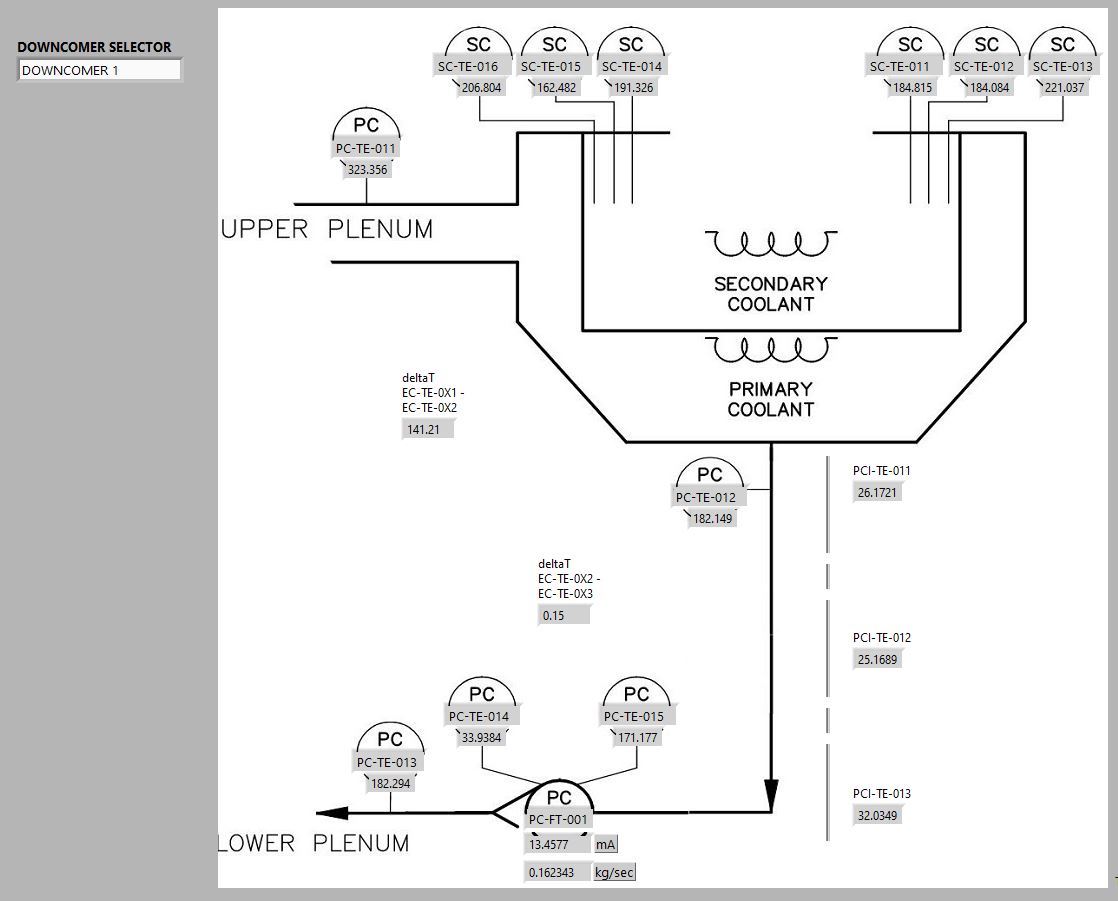 DOWNCOMER SELECTOR
DOWNCOMER 1

SC
SC-TE-016
206.804

SC
SC-TE-015
162.482

SC
SC-TE-014
191.326

SC
SC-TE-011
184.815

SC
SC-TE-012
184.084

SC
SC-TE-013
221.037

PC
PC-TE-011
323.356

UPPER PLENUM

SECONDARY COOLANT

PRIMARY COOLANT

deltaT
EC-TE-0X1 -
EC-TE-0X2
141.21

PC
PC-TE-012
182.149

PCI-TE-011
26.1721

deltaT
EC-TE-0X2 -
EC-TE-0X3
0.15

PCI-TE-012
25.1689

PC
PC-TE-014
33.9384

PC
PC-TE-015
171.177

PC
PC-TE-013
182.294

PC
PC-FT-001
13.4577 mA
0.162343 kg/sec

PCI-TE-013
32.0349

LOWER PLENUM