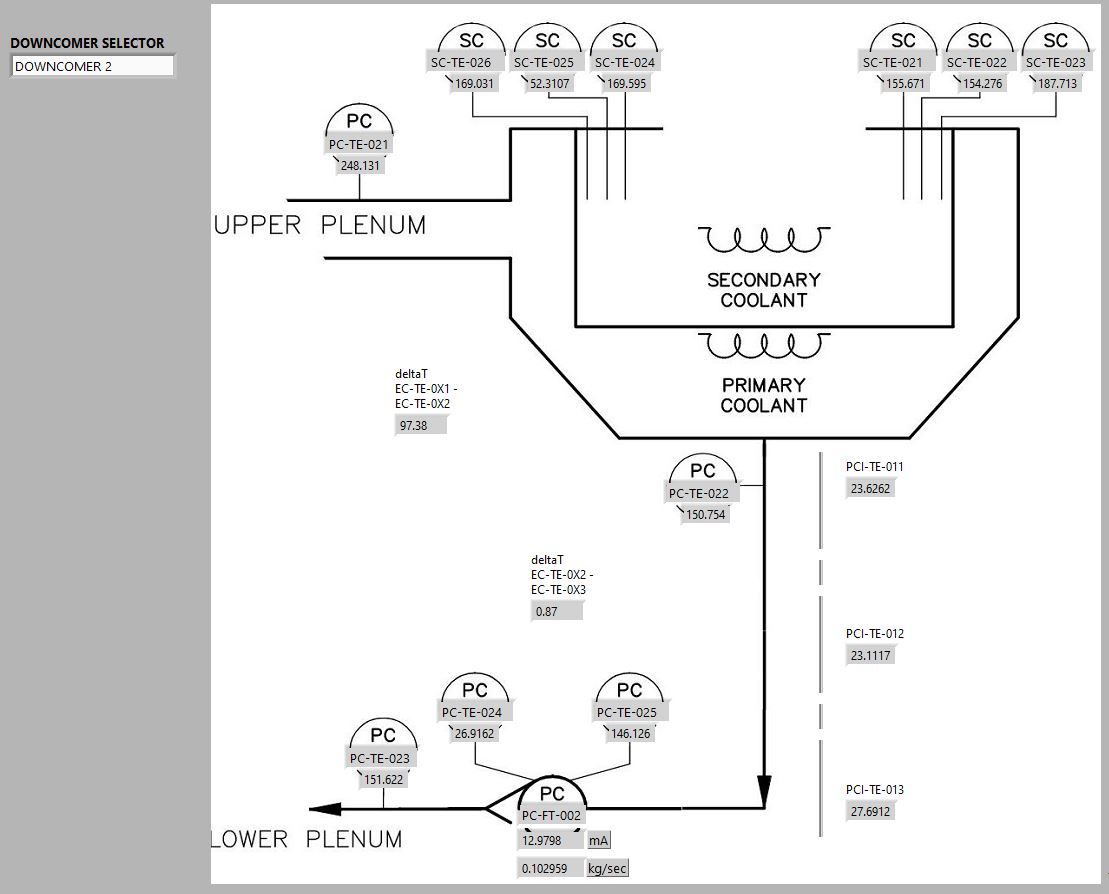 DOWNCOMER SELECTOR
DOWNCOMER 2

SC
SC-TE-026
169.031

SC
SC-TE-025
52.3107

SC
SC-TE-024
169.595

SC
SC-TE-021
155.671

SC
SC-TE-022
154.276

SC
SC-TE-023
187.713

PC
PC-TE-021
248.131

UPPER PLENUM

SECONDARY COOLANT

PRIMARY COOLANT

deltaT
EC-TE-0X1 -
EC-TE-0X2
97.38

PC
PC-TE-022
150.754

PCI-TE-011
23.6262

deltaT
EC-TE-0X2 -
EC-TE-0X3
0.87

PCI-TE-012
23.1117

PC
PC-TE-024
26.9162

PC
PC-TE-025
146.126

PC
PC-TE-023
151.622

PC
PC-FT-002
12.9798 mA
0.102959 kg/sec

PCI-TE-013
27.6912

LOWER PLENUM