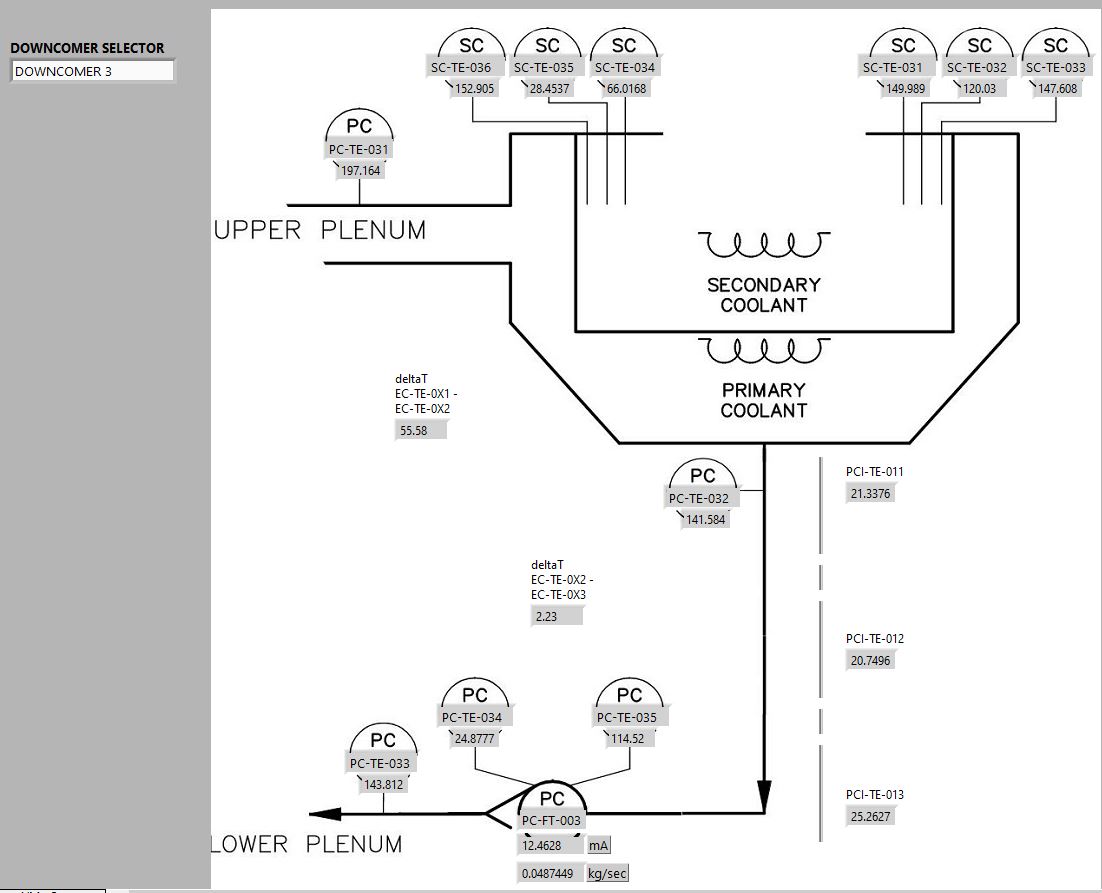 DOWNCOMER SELECTOR
DOWNCOMER 3

SC
SC-TE-036
152.905

SC
SC-TE-035
28.4537

SC
SC-TE-034
66.0168

SC
SC-TE-031
149.989

SC
SC-TE-032
120.03

SC
SC-TE-033
147.608

PC
PC-TE-031
197.164

UPPER PLENUM

SECONDARY COOLANT

PRIMARY COOLANT

deltaT
EC-TE-0X1 -
EC-TE-0X2
55.58

PC
PC-TE-032
141.584

PCI-TE-011
21.3376

deltaT
EC-TE-0X2 -
EC-TE-0X3
2.23

PCI-TE-012
20.7496

PC
PC-TE-034
24.8777

PC
PC-TE-035
114.52

PC
PC-TE-033
143.812

PC
PC-FT-003
12.4628 mA
0.0487449 kg/sec

PCI-TE-013
25.2627

LOWER PLENUM