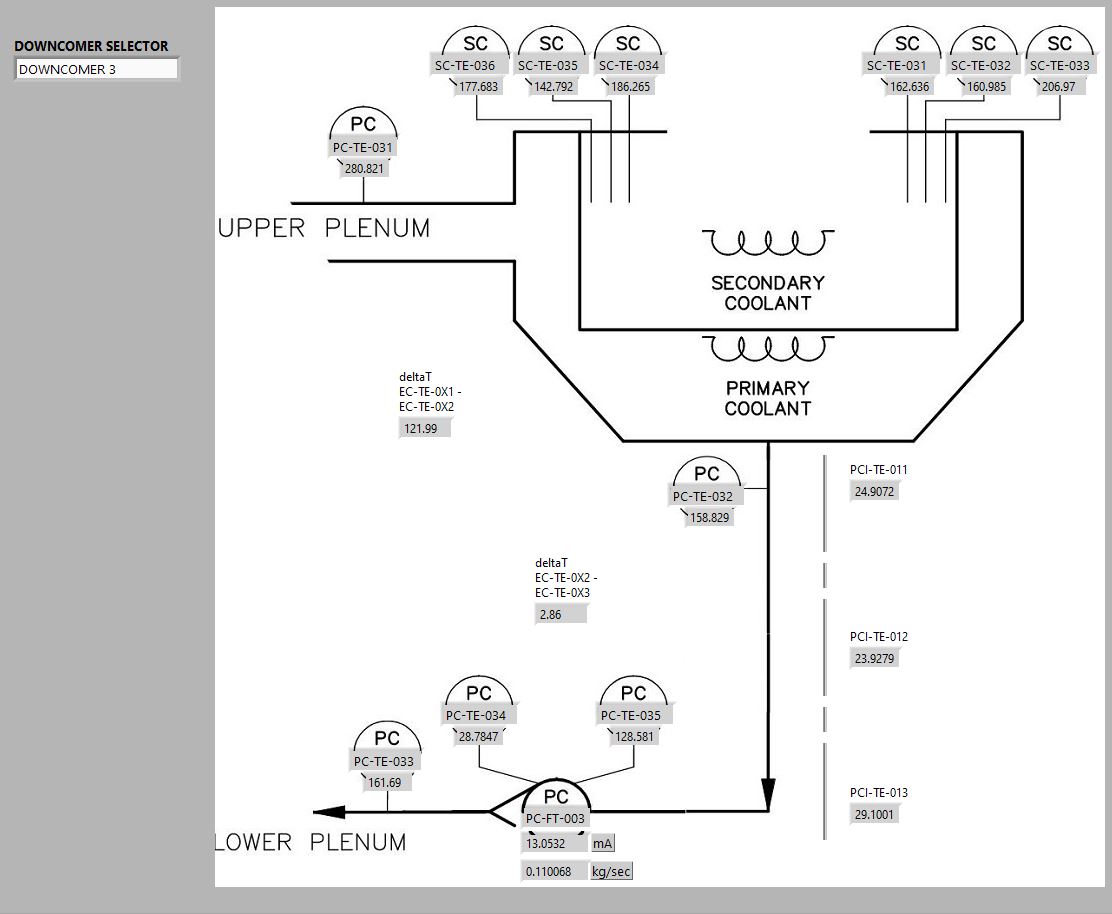 DOWNCOMER SELECTOR
DOWNCOMER 3

SC
SC-TE-036
177.683

SC
SC-TE-035
142.792

SC
SC-TE-034
186.265

SC
SC-TE-031
162.636

SC
SC-TE-032
160.985

SC
SC-TE-033
206.97

PC
PC-TE-031
280.821

UPPER PLENUM

SECONDARY COOLANT

PRIMARY COOLANT

deltaT
EC-TE-0X1 -
EC-TE-0X2
121.99

PC
PC-TE-032
158.829

PCI-TE-011
24.9072

deltaT
EC-TE-0X2 -
EC-TE-0X3
2.86

PCI-TE-012
23.9279

PC
PC-TE-034
28.7847

PC
PC-TE-035
128.581

PC
PC-TE-033
161.69

PC
PC-FT-003
13.0532 mA
0.110068 kg/sec

PCI-TE-013
29.1001

LOWER PLENUM