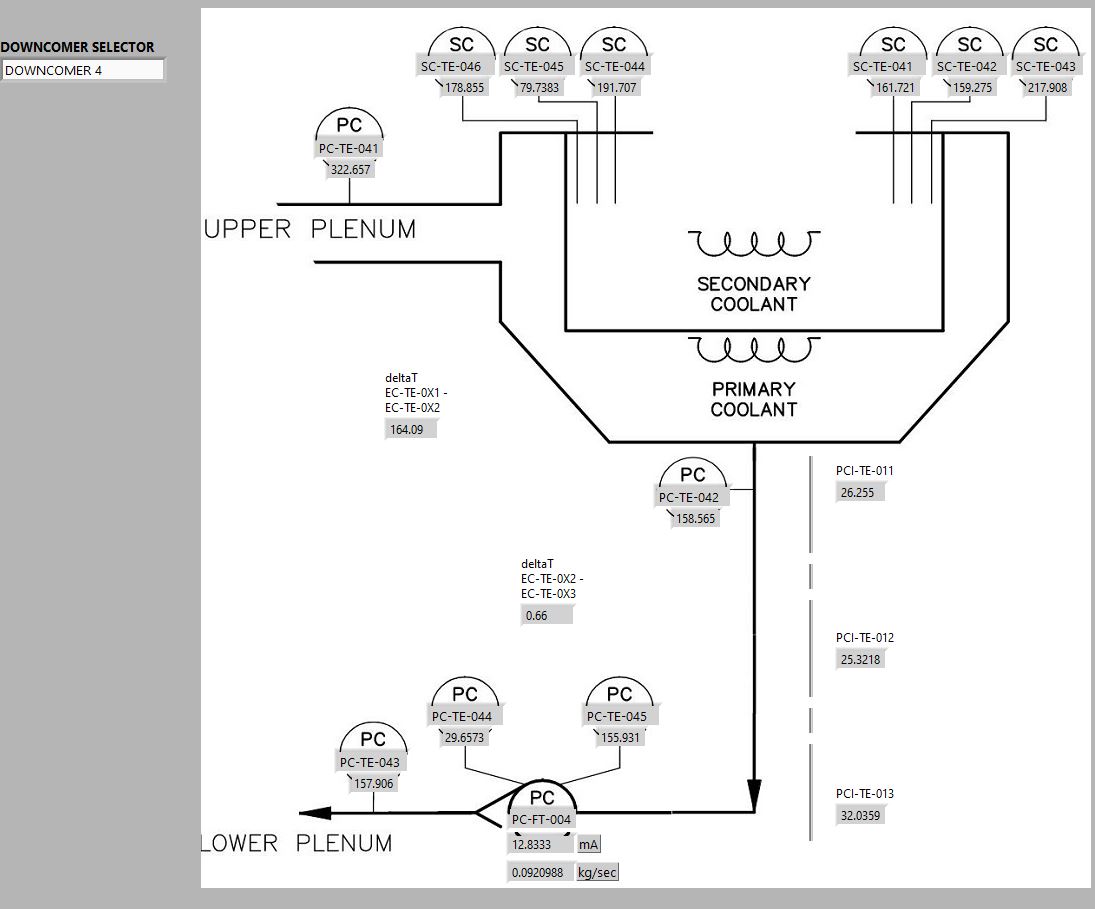 DOWNCOMER SELECTOR
DOWNCOMER 4

SC
SC-TE-046
178.855

SC
SC-TE-045
79.7383

SC
SC-TE-044
191.707

SC
SC-TE-041
161.721

SC
SC-TE-042
159.275

SC
SC-TE-043
217.908

PC
PC-TE-041
322.657

UPPER PLENUM

SECONDARY COOLANT

PRIMARY COOLANT

deltaT
EC-TE-0X1 -
EC-TE-0X2
164.09

PC
PC-TE-042
158.565

PCI-TE-011
26.255

deltaT
EC-TE-0X2 -
EC-TE-0X3
0.66

PCI-TE-012
25.3218

PC
PC-TE-044
29.6573

PC
PC-TE-045
155.931

PC
PC-TE-043
157.906

PCI-TE-013
32.0359

PC
PC-FT-004
12.8333 mA
0.0920988 kg/sec

LOWER PLENUM