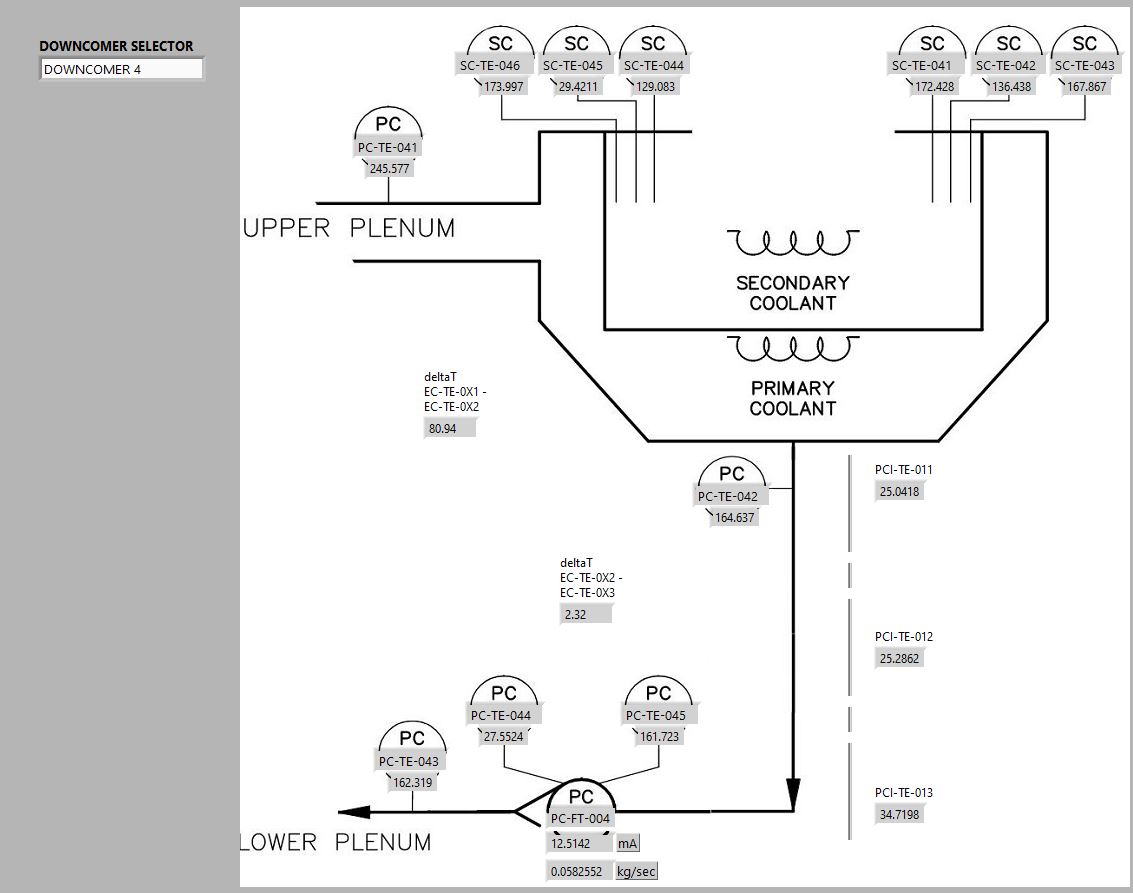 DOWNCOMER SELECTOR
DOWNCOMER 4

SC
SC-TE-046
173.997

SC
SC-TE-045
29.4211

SC
SC-TE-044
129.083

SC
SC-TE-041
172.428

SC
SC-TE-042
136.438

SC
SC-TE-043
167.867

PC
PC-TE-041
245.577

UPPER PLENUM

SECONDARY COOLANT

PRIMARY COOLANT

deltaT
EC-TE-0X1 -
EC-TE-0X2
80.94

PC
PC-TE-042
164.637

PCI-TE-011
25.0418

deltaT
EC-TE-0X2 -
EC-TE-0X3
2.32

PCI-TE-012
25.2862

PC
PC-TE-044
27.5524

PC
PC-TE-045
161.723

PC
PC-TE-043
162.319

PC
PC-FT-004
12.5142 mA
0.0582552 kg/sec

PCI-TE-013
34.7198

LOWER PLENUM