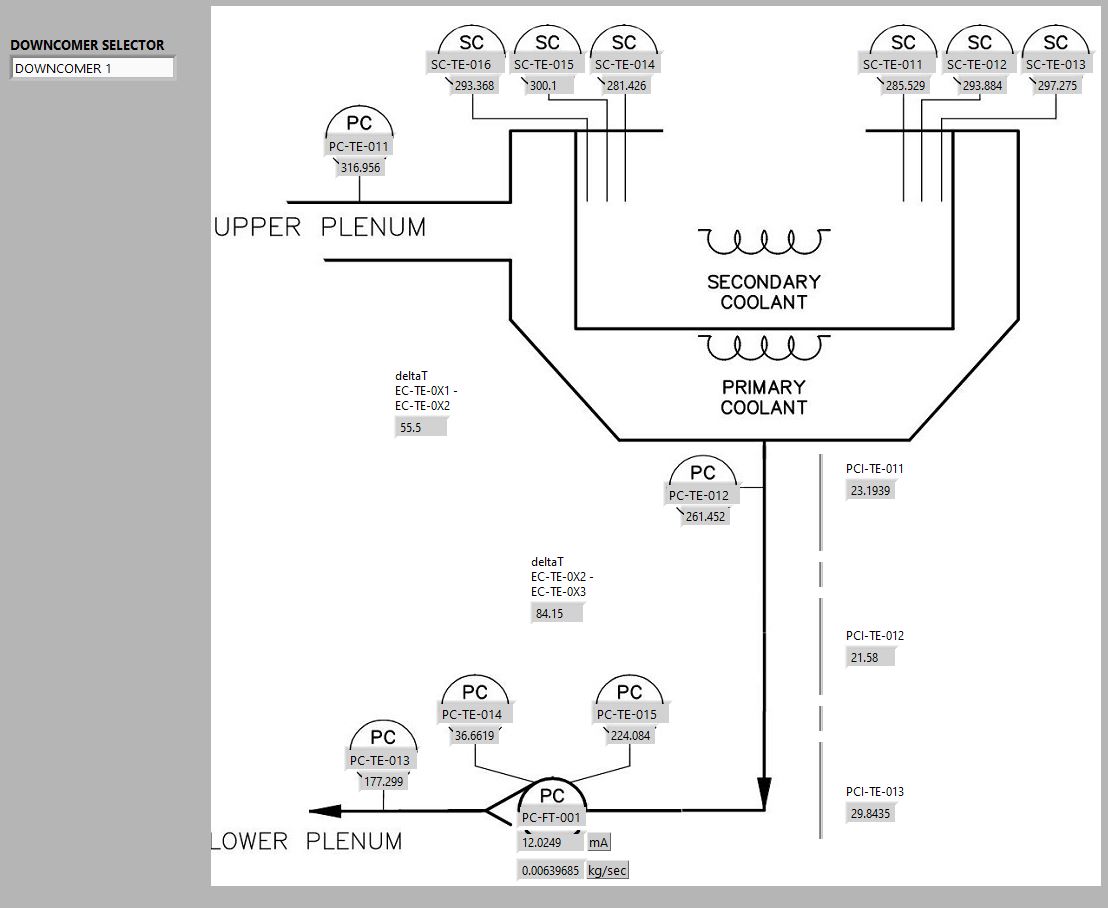 DOWNCOMER SELECTOR
DOWNCOMER 1

SC
SC-TE-016
293.368

SC
SC-TE-015
300.1

SC
SC-TE-014
281.426

SC
SC-TE-011
285.529

SC
SC-TE-012
293.884

SC
SC-TE-013
297.275

PC
PC-TE-011
316.956

UPPER PLENUM

SECONDARY COOLANT

PRIMARY COOLANT

deltaT
EC-TE-0X1 -
EC-TE-0X2
55.5

PC
PC-TE-012
261.452

PCI-TE-011
23.1939

deltaT
EC-TE-0X2 -
EC-TE-0X3
84.15

PCI-TE-012
21.58

PC
PC-TE-014
36.6619

PC
PC-TE-015
224.084

PC
PC-TE-013
177.299

PC
PC-FT-001
12.0249 mA
0.00639685 kg/sec

PCI-TE-013
29.8435

LOWER PLENUM