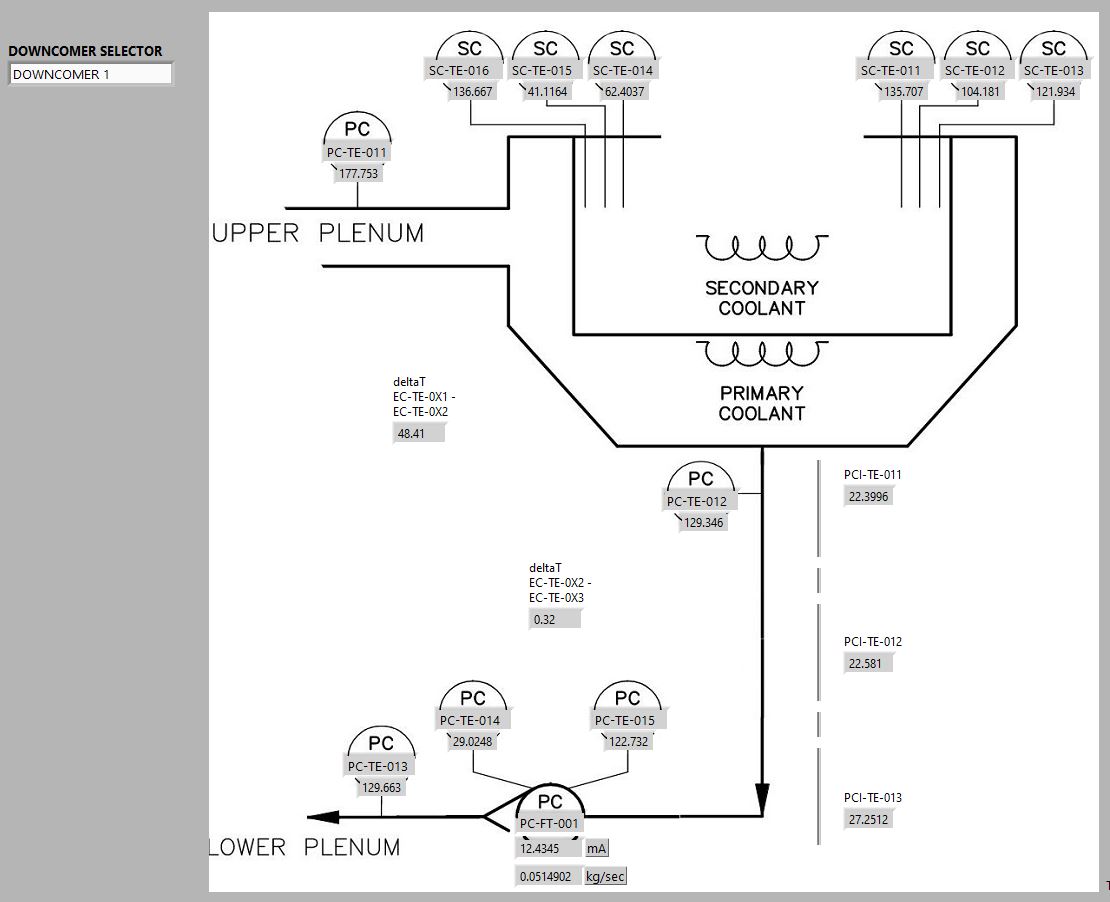 DOWNCOMER SELECTOR
DOWNCOMER 1

SC
SC-TE-016
136.667

SC
SC-TE-015
41.1164

SC
SC-TE-014
62.4037

SC
SC-TE-011
135.707

SC
SC-TE-012
104.181

SC
SC-TE-013
121.934

PC
PC-TE-011
177.753

UPPER PLENUM

SECONDARY COOLANT

PRIMARY COOLANT

deltaT
EC-TE-0X1 -
EC-TE-0X2
48.41

PC
PC-TE-012
129.346

PCI-TE-011
22.3996

deltaT
EC-TE-0X2 -
EC-TE-0X3
0.32

PCI-TE-012
22.581

PC
PC-TE-014
29.0248

PC
PC-TE-015
122.732

PC
PC-TE-013
129.663

PC
PC-FT-001
12.4345 mA
0.0514902 kg/sec

PCI-TE-013
27.2512

LOWER PLENUM