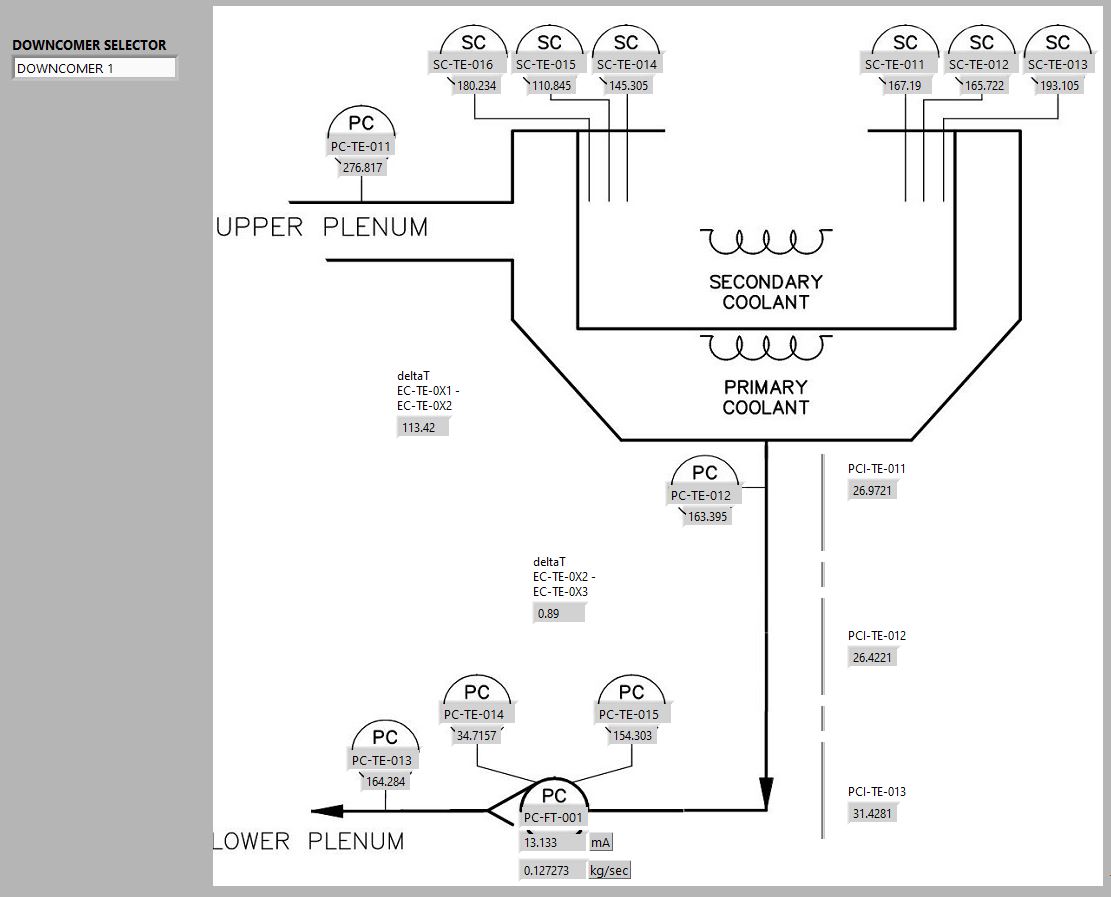 DOWNCOMER SELECTOR
DOWNCOMER 1

SC
SC-TE-016
180.234

SC
SC-TE-015
110.845

SC
SC-TE-014
145.305

SC
SC-TE-011
167.19

SC
SC-TE-012
165.722

SC
SC-TE-013
193.105

PC
PC-TE-011
276.817

UPPER PLENUM

SECONDARY
COOLANT

PRIMARY
COOLANT

deltaT
EC-TE-0X1 -
EC-TE-0X2
113.42

PC
PC-TE-012
163.395

PCI-TE-011
26.9721

deltaT
EC-TE-0X2 -
EC-TE-0X3
0.89

PCI-TE-012
26.4221

PC
PC-TE-014
34.7157

PC
PC-TE-015
154.303

PC
PC-TE-013
164.284

PC
PC-FT-001
13.133 mA
0.127273 kg/sec

PCI-TE-013
31.4281

LOWER PLENUM